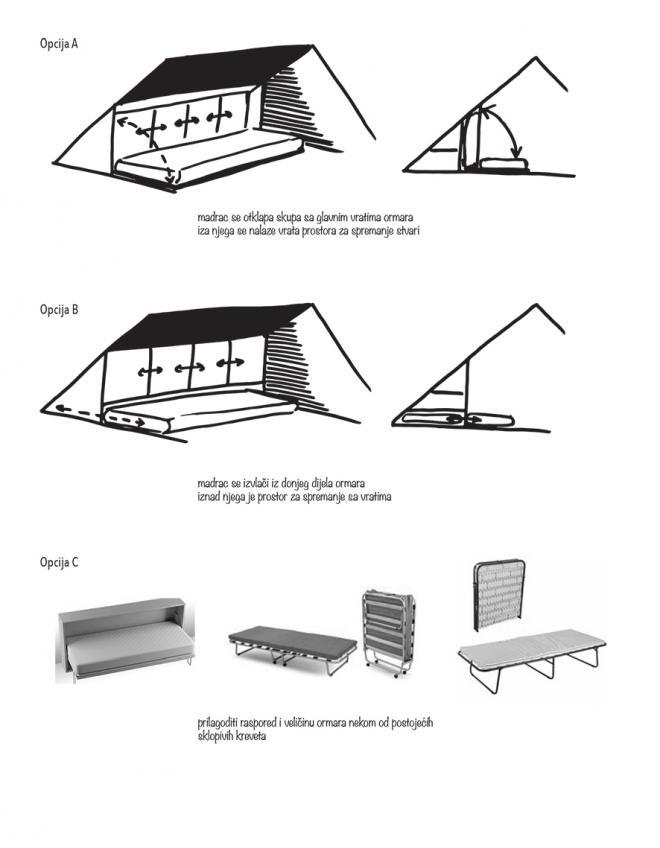 Opcija A

madrac se otklapa skupa sa glavnim vratima ormara
iza njega se nalaze vrata prostora za spremanje stvari

Opcija B

madrac se izvlači iz donjeg dijela ormara
iznad njega je prostor za spremanje sa vratima

Opcija C

prilagoditi raspored i veličinu ormara nekom od postojećih sklopivih kreveta